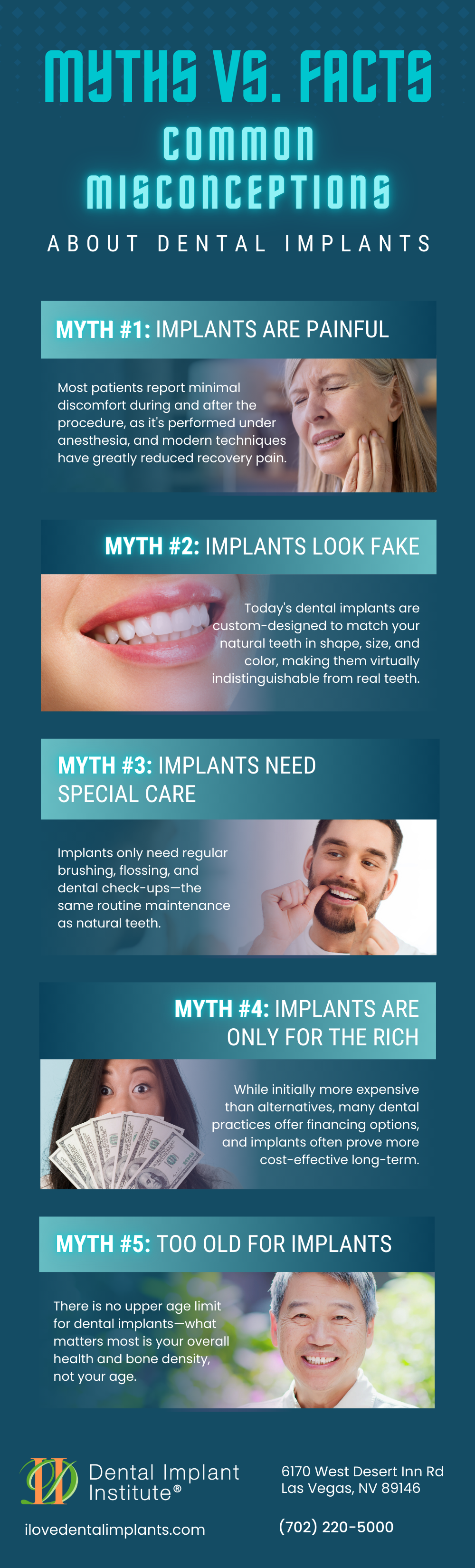 MYTHS VS. FACTS

COMMON MISCONCEPTIONS

ABOUT DENTAL IMPLANTS

MYTH #1: IMPLANTS ARE PAINFUL

Most patients report minimal discomfort during and after the procedure, as it's performed under anesthesia, and modern techniques have greatly reduced recovery pain.

MYTH #2: IMPLANTS LOOK FAKE

Today's dental implants are custom-designed to match your natural teeth in shape, size, and color, making them virtually indistinguishable from real teeth.

MYTH #3: IMPLANTS NEED SPECIAL CARE

Implants only need regular brushing, flossing, and dental check-ups—the same routine maintenance as natural teeth.

MYTH #4: IMPLANTS ARE ONLY FOR THE RICH

While initially more expensive than alternatives, many dental practices offer financing options, and implants often prove more cost-effective long-term.

MYTH #5: TOO OLD FOR IMPLANTS

There is no upper age limit for dental implants—what matters most is your overall health and bone density, not your age.

Dental Implant Institute®

ilovedentalimplants.com

6170 West Desert Inn Rd
Las Vegas, NV 89146

(702) 220-5000